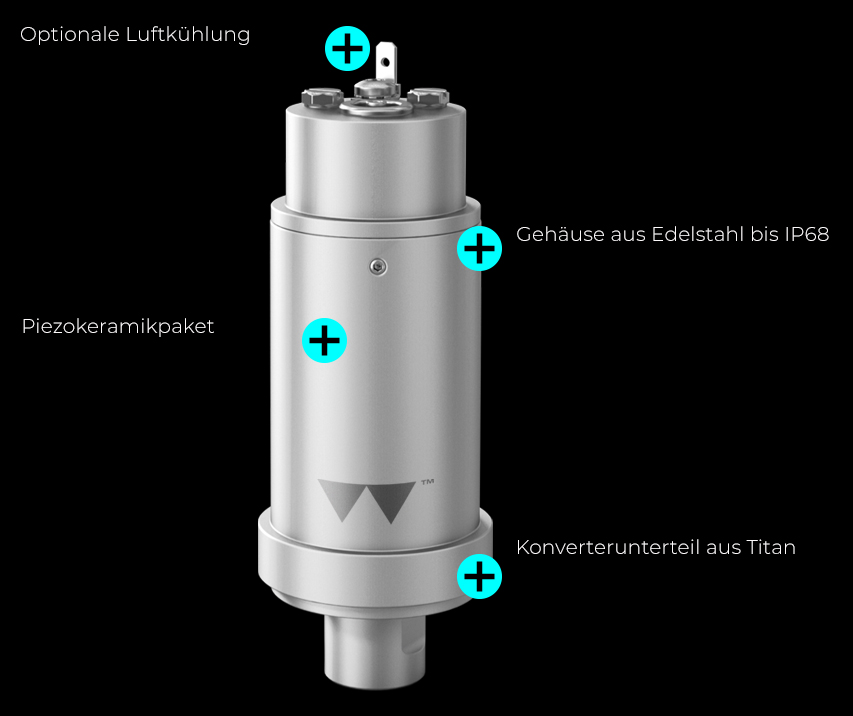 Optionale Luftkühlung

Gehäuse aus Edelstahl bis IP68

Piezokeramikpaket

TM

Konverterunterteil aus Titan